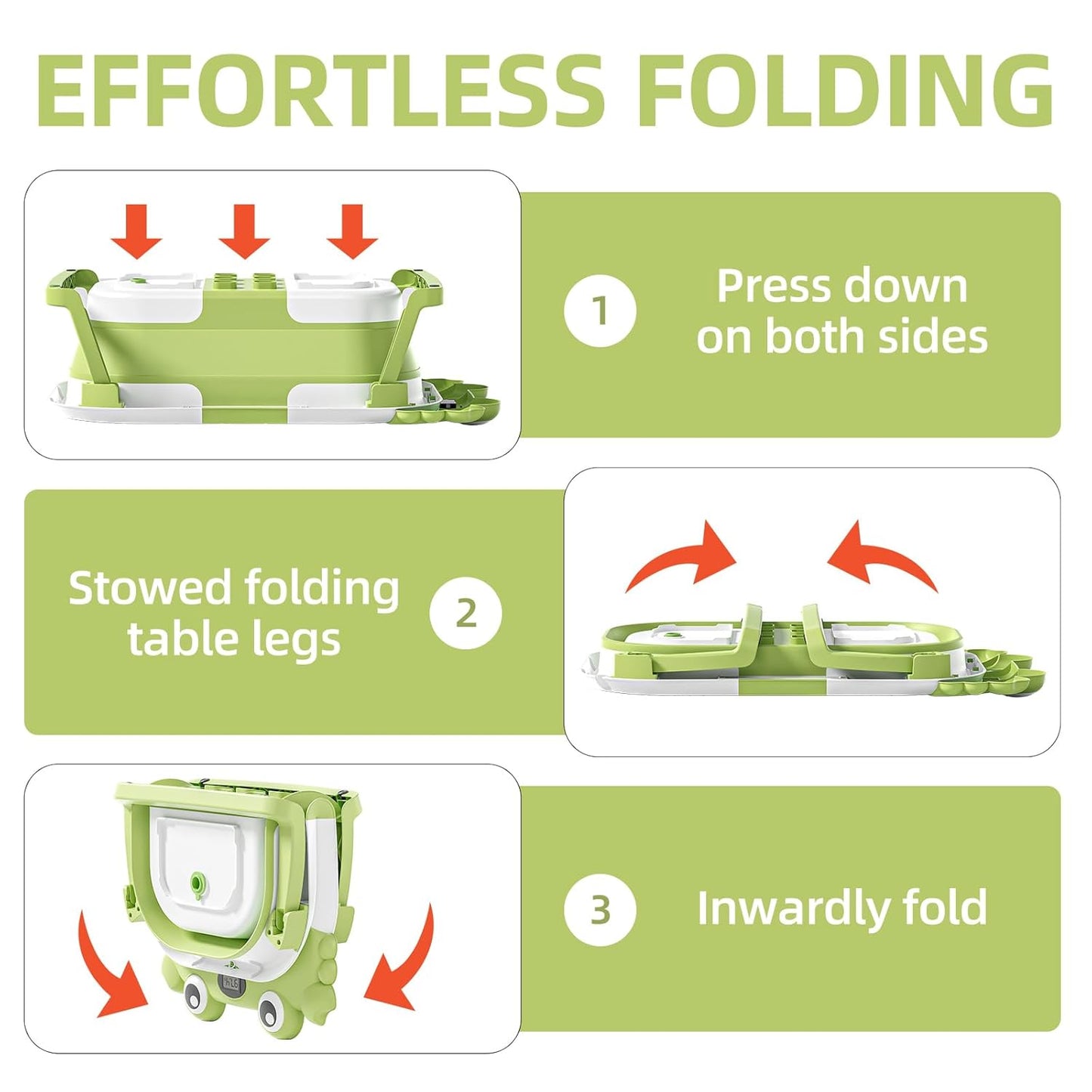 EFFORTLESS FOLDING

1 Press down on both sides

Stowed folding table legs 2

3 Inwardly fold