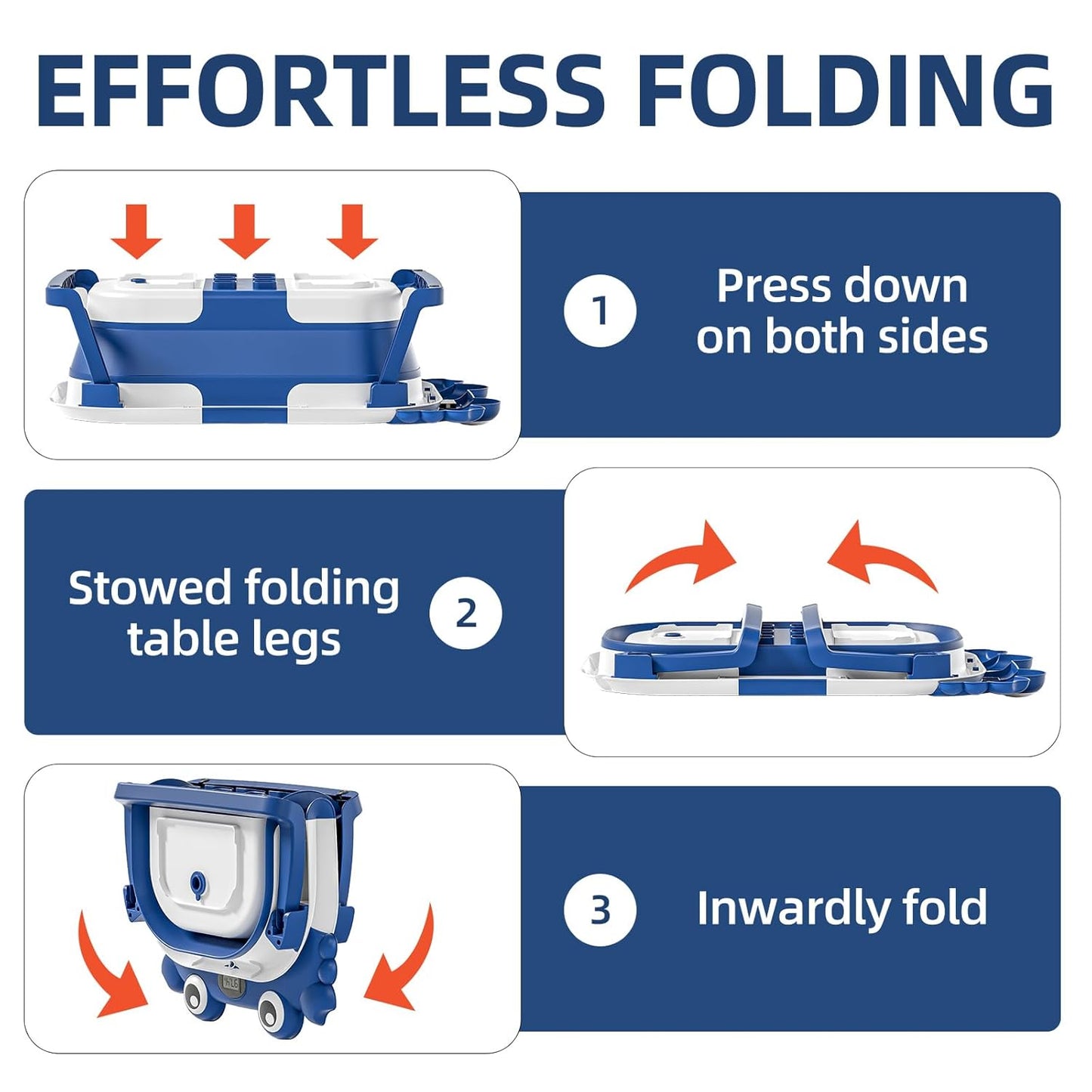 EFFORTLESS FOLDING

1 Press down on both sides

Stowed folding table legs 2

3 Inwardly fold